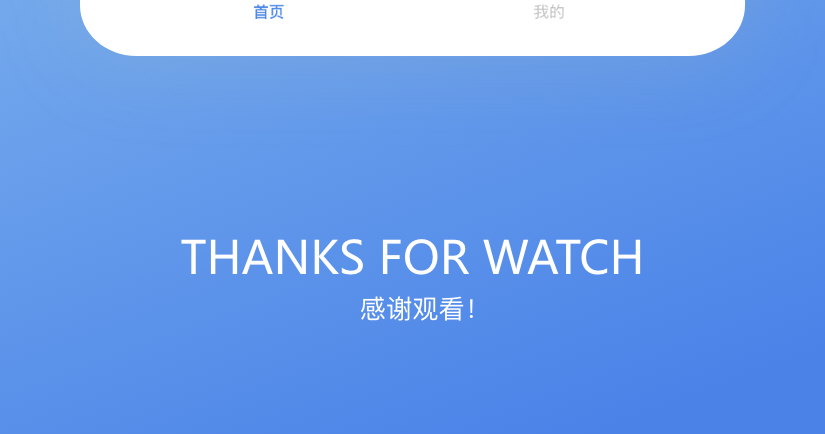 首页 我的

THANKS FOR WATCH

感谢观看！